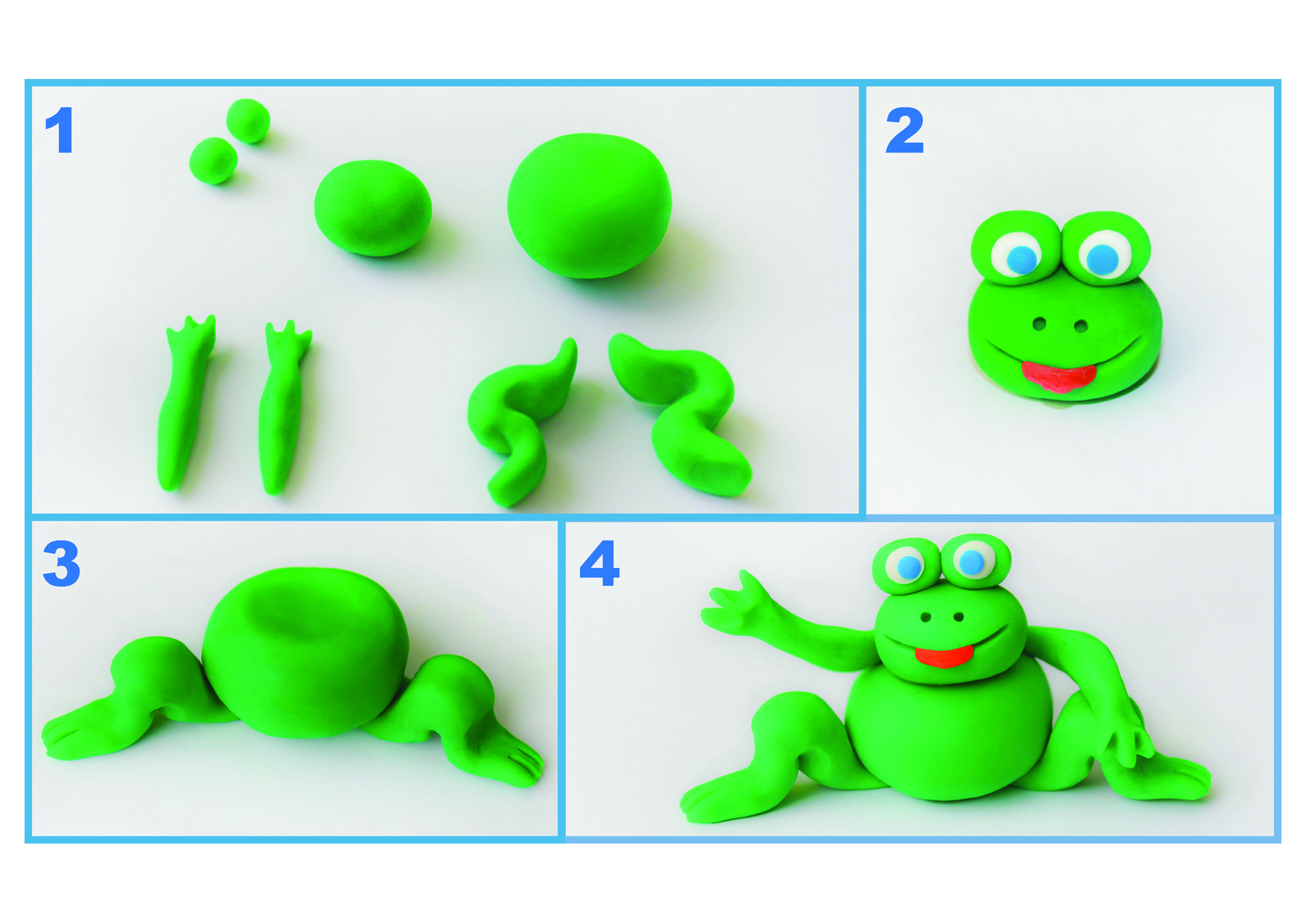 1

2

3

4